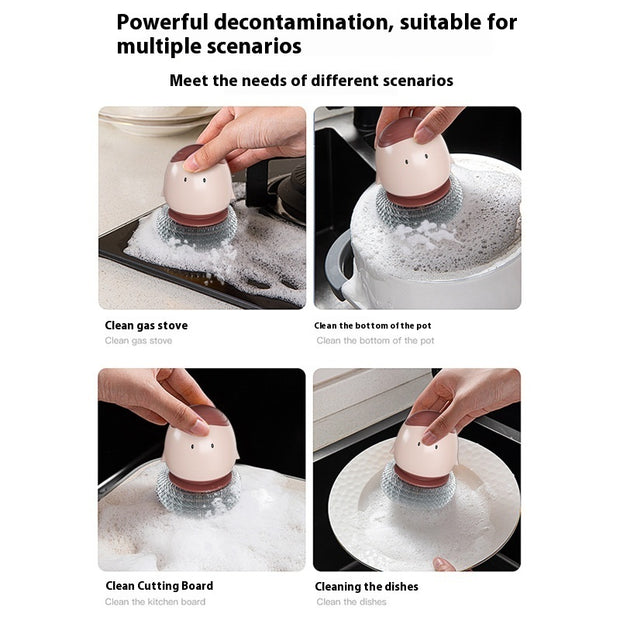 Powerful decontamination, suitable for multiple scenarios

Meet the needs of different scenarios

Clean gas stove
Clean gas stove

Clean the bottom of the pot
Clean the bottom of the pot

Clean Cutting Board
Clean the kitchen board

Cleaning the dishes
Clean the dishes