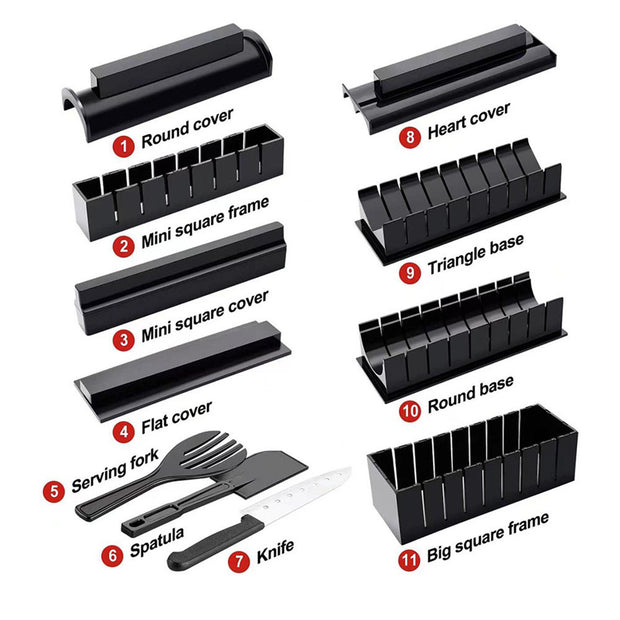 1 Round cover

2 Mini square frame

3 Mini square cover

4 Flat cover

5 Serving fork

6 Spatula

7 Knife

8 Heart cover

9 Triangle base

10 Round base

11 Big square frame